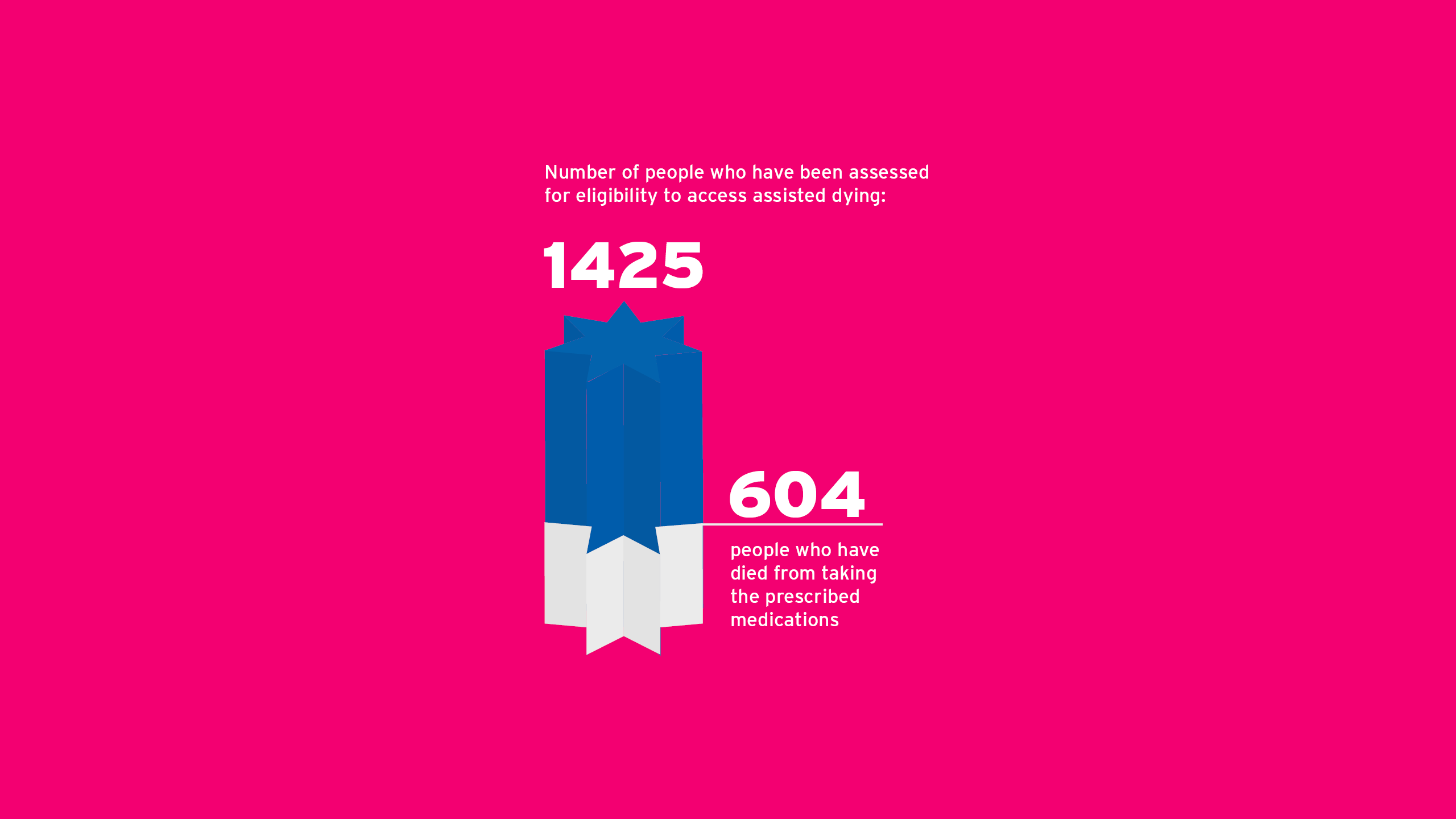 Number of people who have been assessed for eligibility to access assisted dying:

1425

604

people who have died from taking the prescribed medications