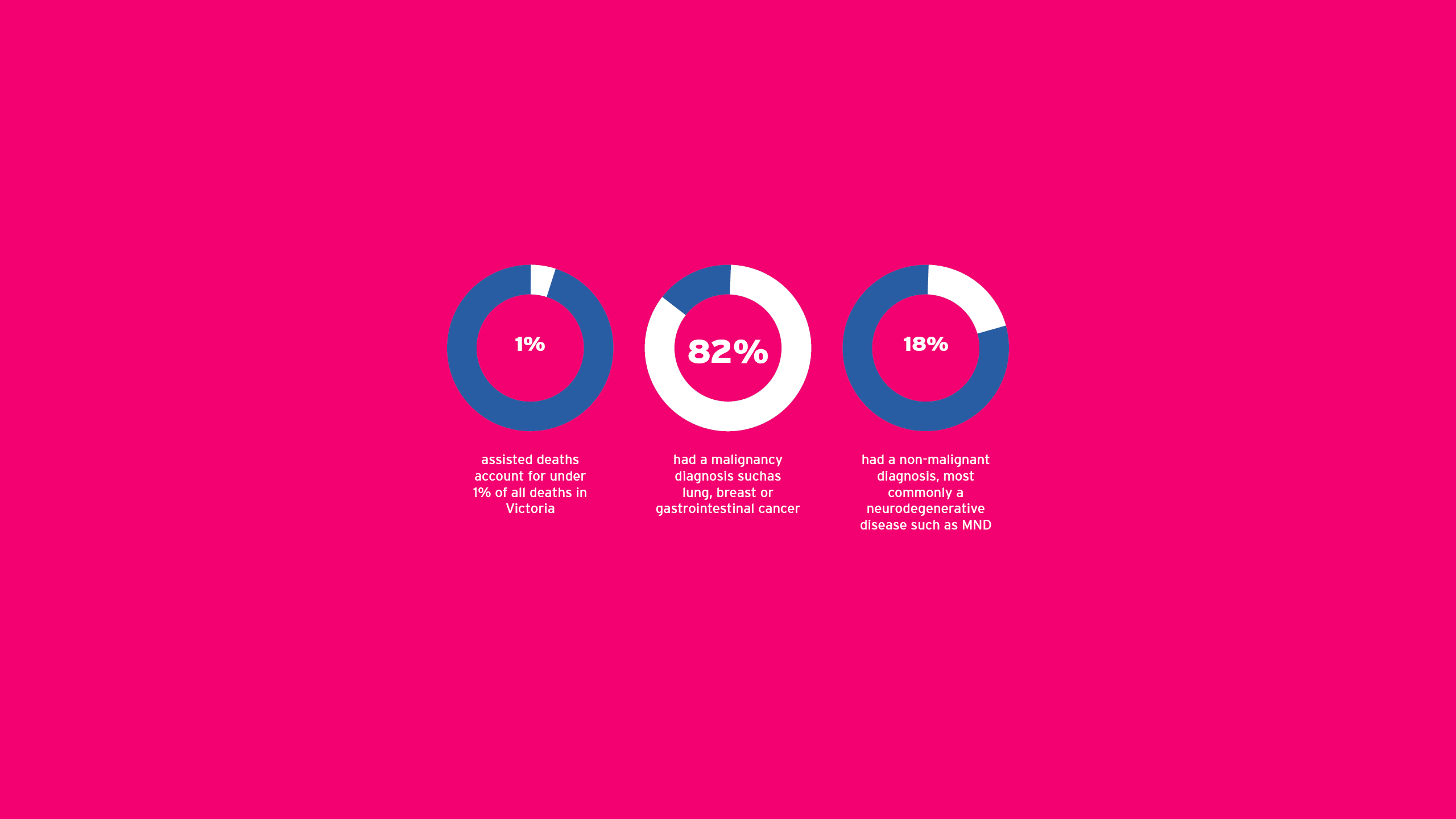 1%

assisted deaths account for under 1% of all deaths in Victoria

82%

had a malignancy diagnosis suchas lung, breast or gastrointestinal cancer

18%

had a non-malignant diagnosis, most commonly a neurodegenerative disease such as MND