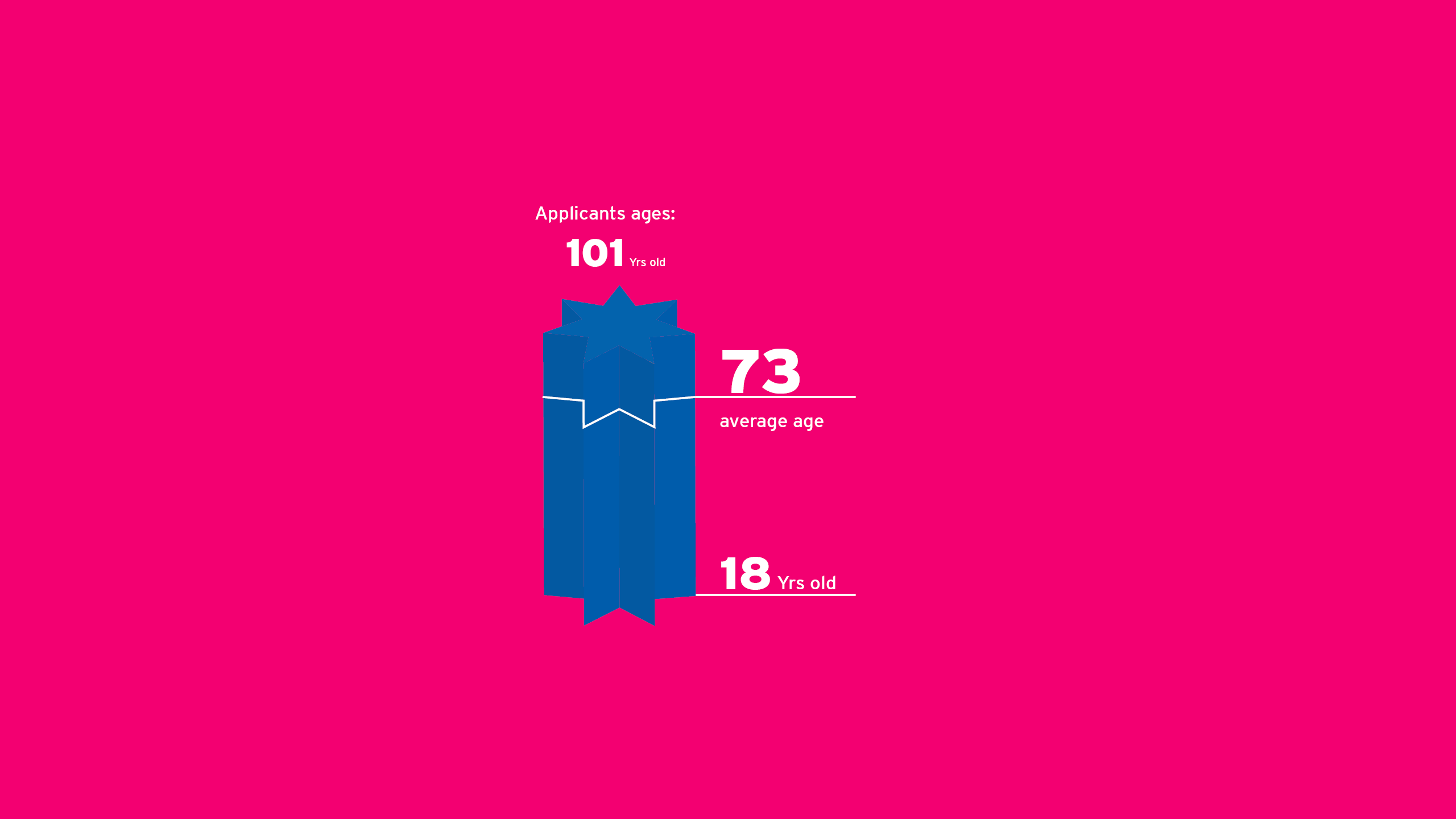 Applicants ages:

101 Yrs old

73

average age

18 Yrs old