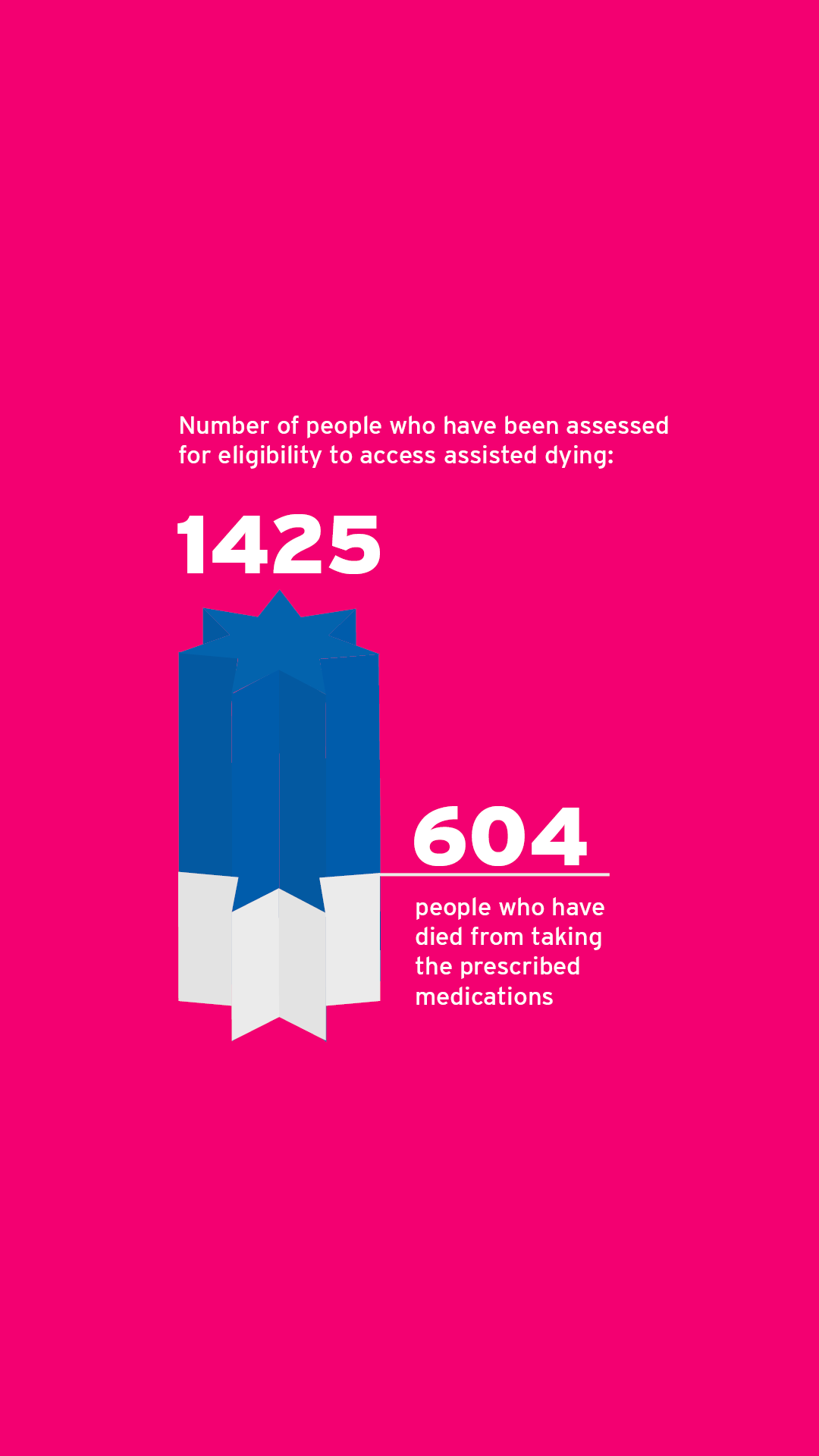 Number of people who have been assessed for eligibility to access assisted dying:

1425

604

people who have died from taking the prescribed medications