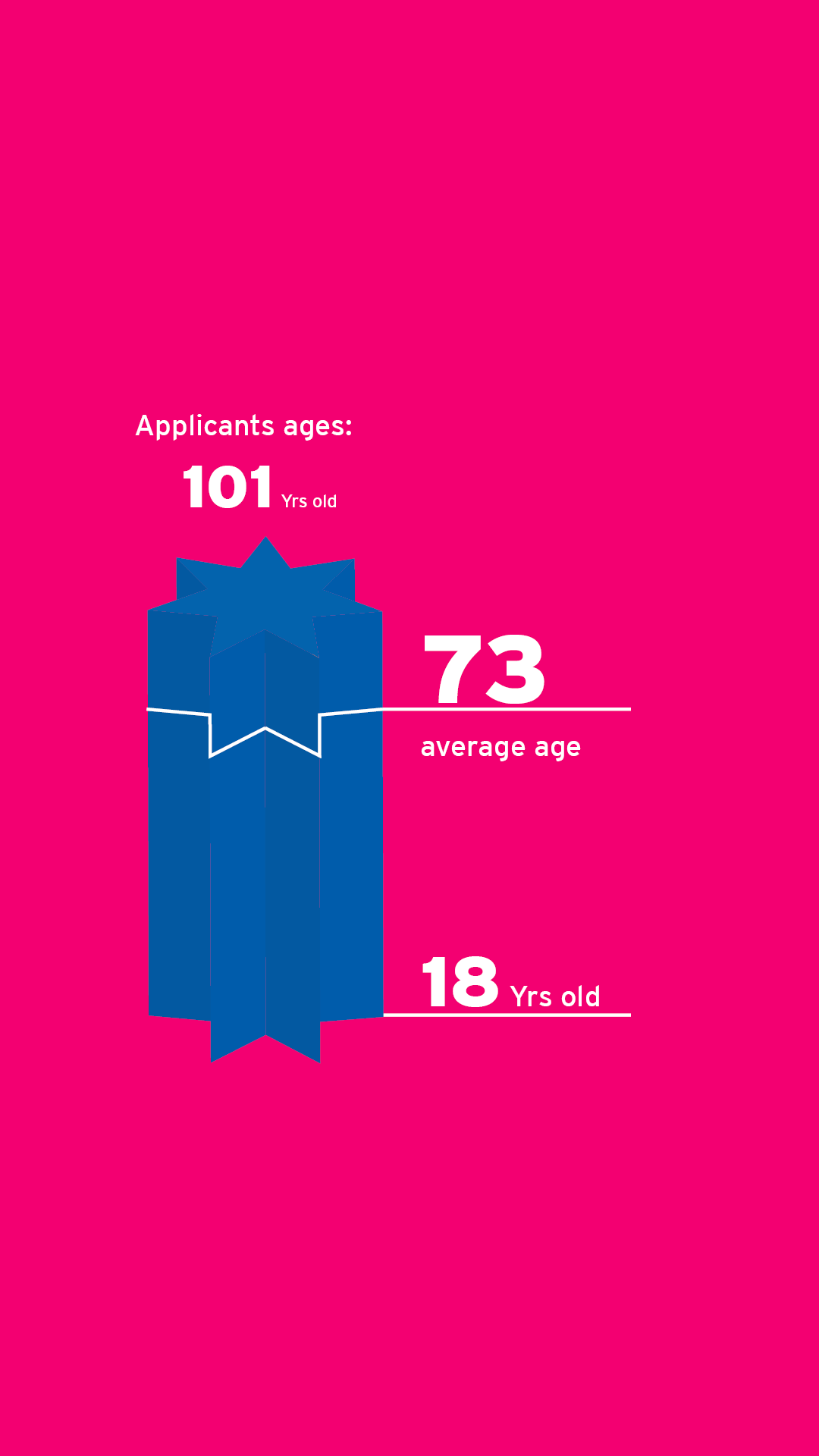 Applicants ages:

101 Yrs old

73

average age

18 Yrs old